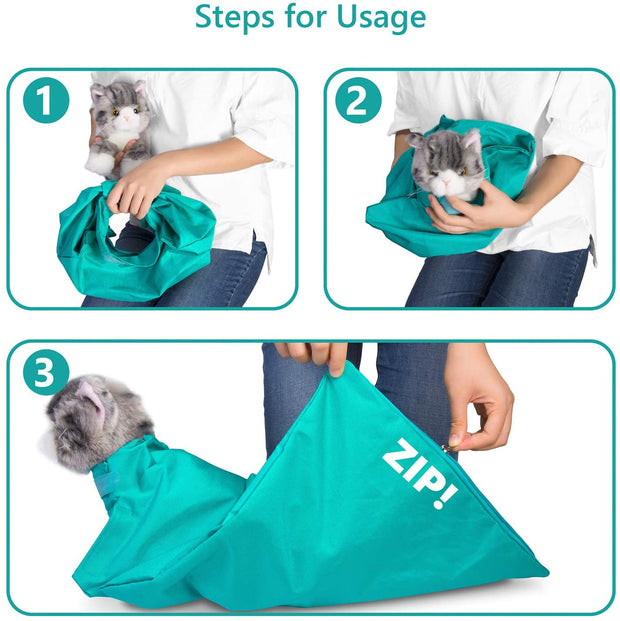 Steps for Usage

1

2

3

ZIP!